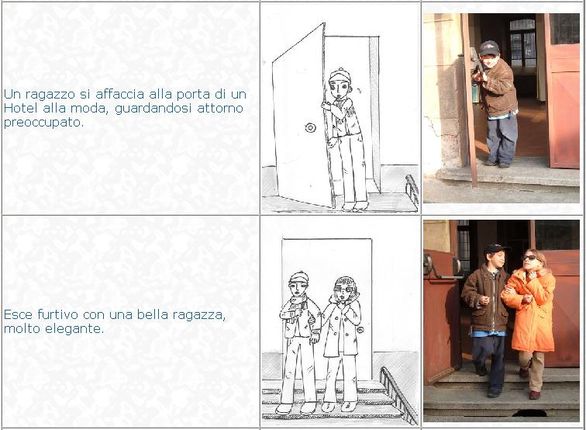 Un ragazzo si affaccia alla porta di un Hotel alla moda, guardandosi attorno preoccupato.

Esce furtivo con una bella ragazza, molto elegante.